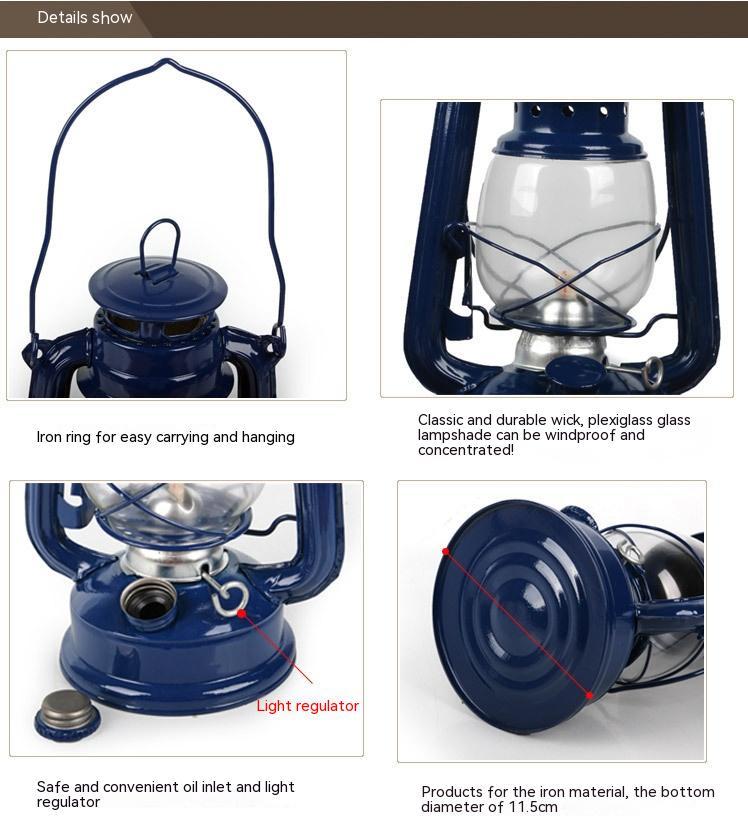 Details show

Iron ring for easy carrying and hanging

Classic and durable wick, plexiglass glass lampshade can be windproof and concentrated!

Light regulator

Safe and convenient oil inlet and light regulator

Products for the iron material, the bottom diameter of 11.5cm